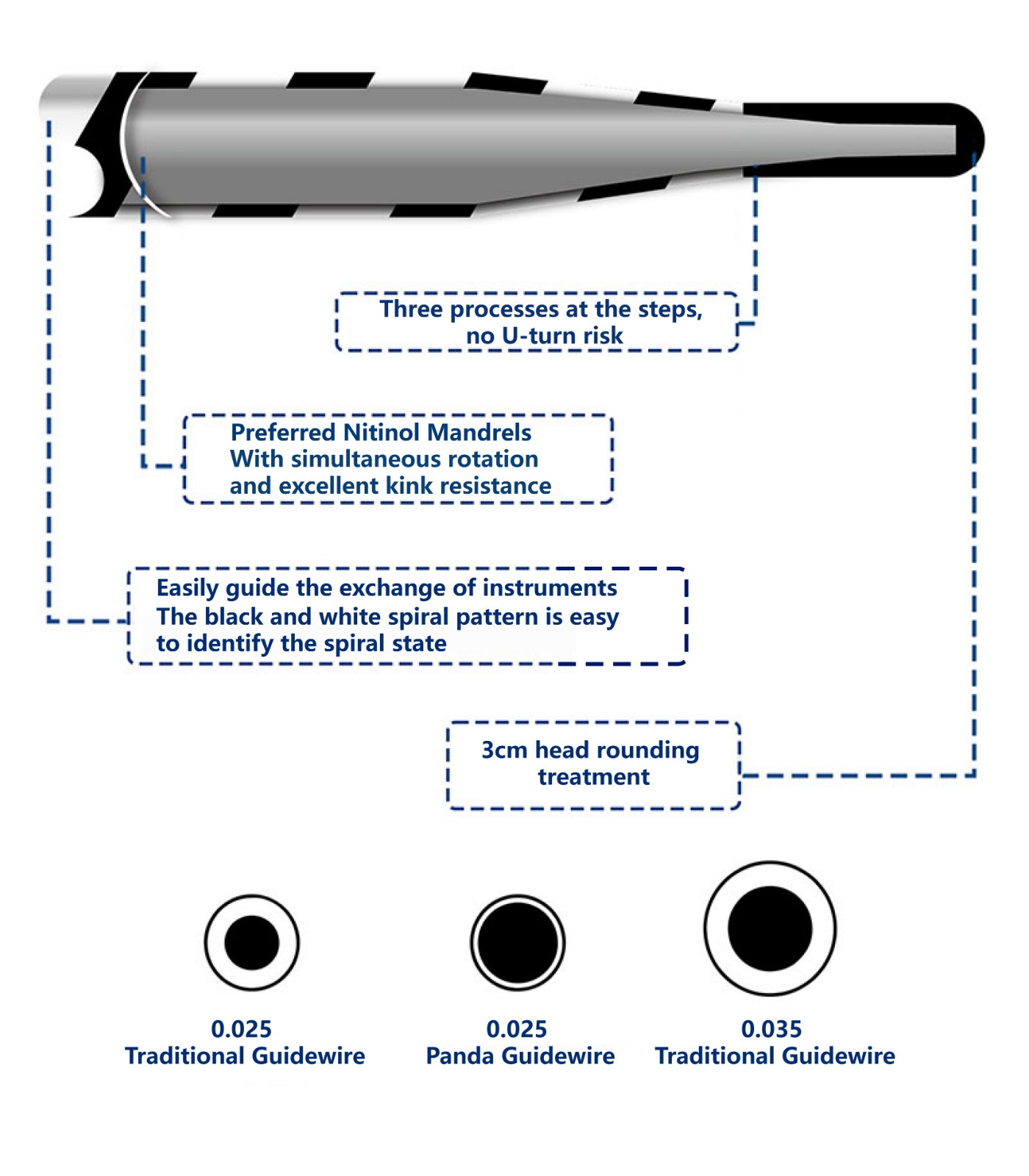 Three processes at the steps, no U-turn risk

Preferred Nitinol Mandrels
With simultaneous rotation and excellent kink resistance

Easily guide the exchange of instruments
The black and white spiral pattern is easy to identify the spiral state

3cm head rounding treatment

0.025
Traditional Guidewire

0.025
Panda Guidewire

0.035
Traditional Guidewire