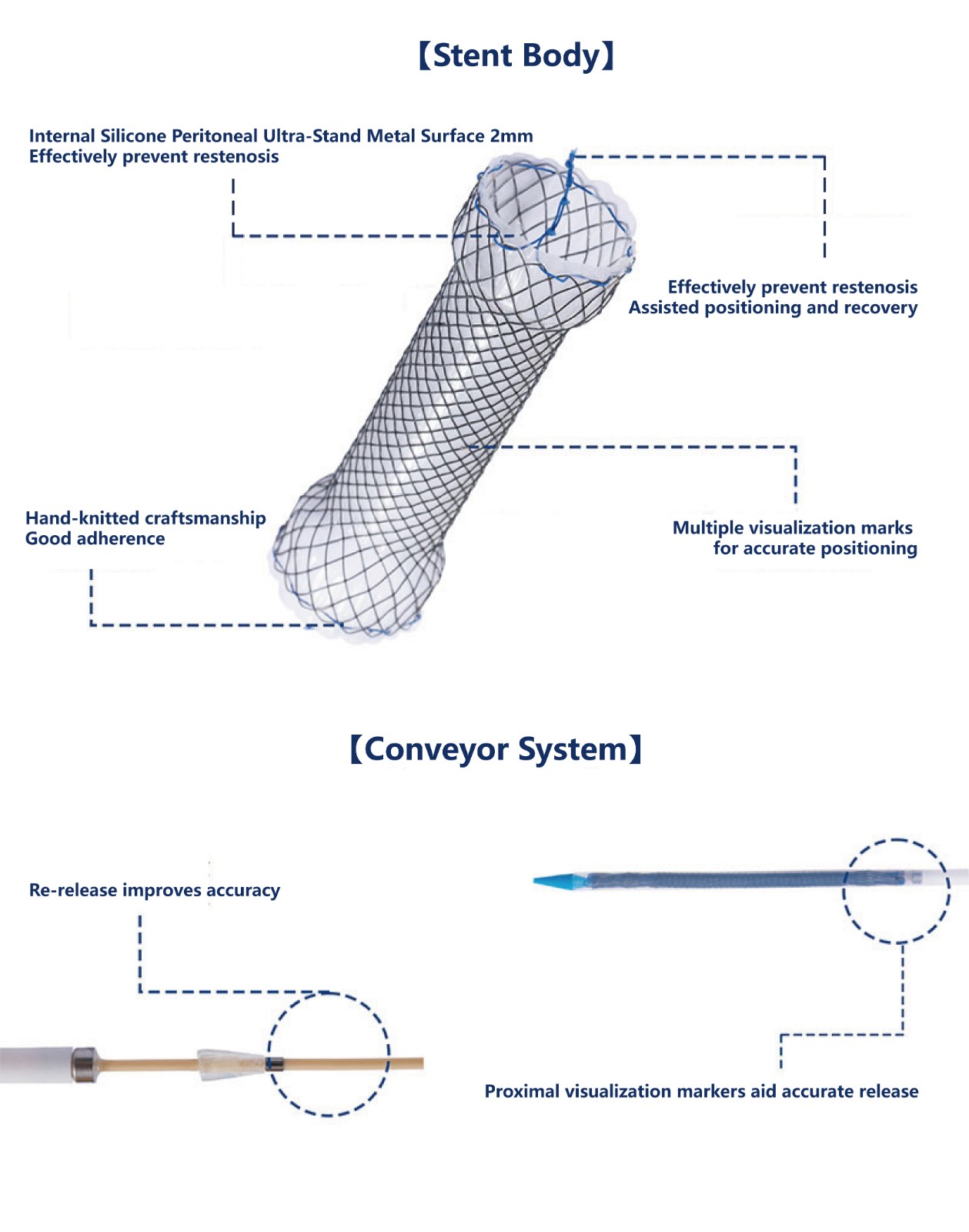 【Stent Body】

Internal Silicone Peritoneal Ultra-Stand Metal Surface 2mm
Effectively prevent restenosis

Effectively prevent restenosis
Assisted positioning and recovery

Hand-knitted craftsmanship
Good adherence

Multiple visualization marks
for accurate positioning

【Conveyor System】

Re-release improves accuracy

Proximal visualization markers aid accurate release